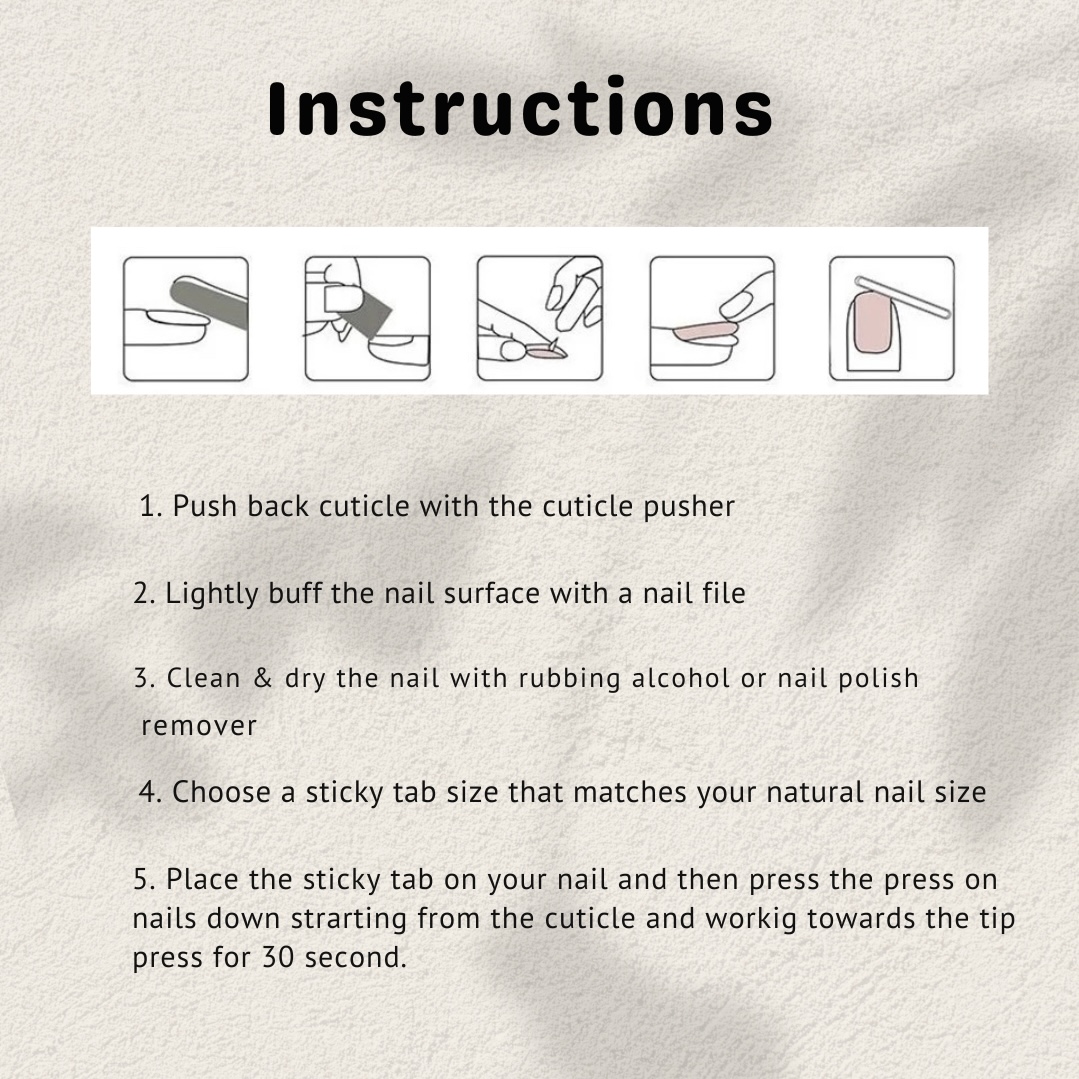 Instructions

1. Push back cuticle with the cuticle pusher

2. Lightly buff the nail surface with a nail file

3. Clean & dry the nail with rubbing alcohol or nail polish remover

4. Choose a sticky tab size that matches your natural nail size

5. Place the sticky tab on your nail and then press the press on nails down strarting from the cuticle and workig towards the tip press for 30 second.